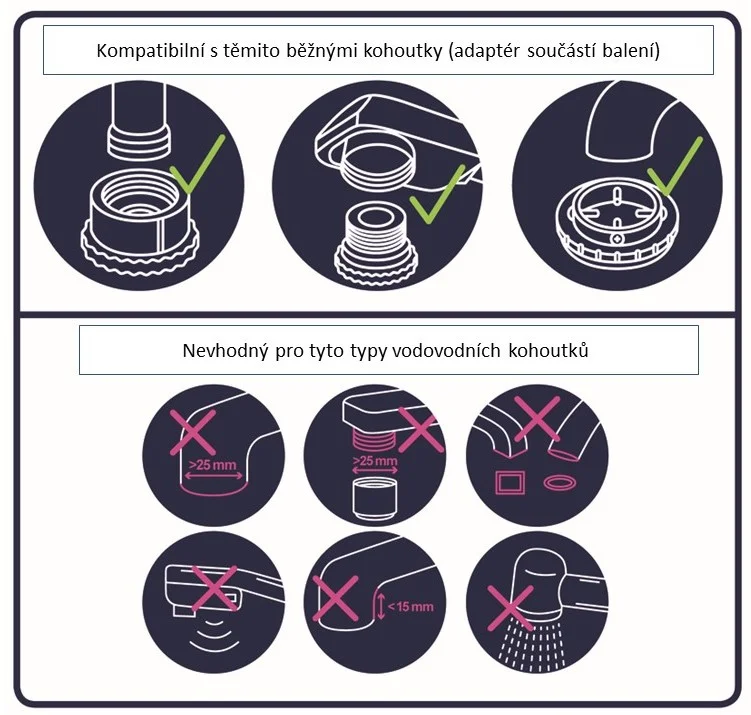 Kompatibilní s těmito běžnými kohoutky (adaptér součástí balení)

Nevhodný pro tyto typy vodovodních kohoutků

>25 mm

>25 mm

<15 mm