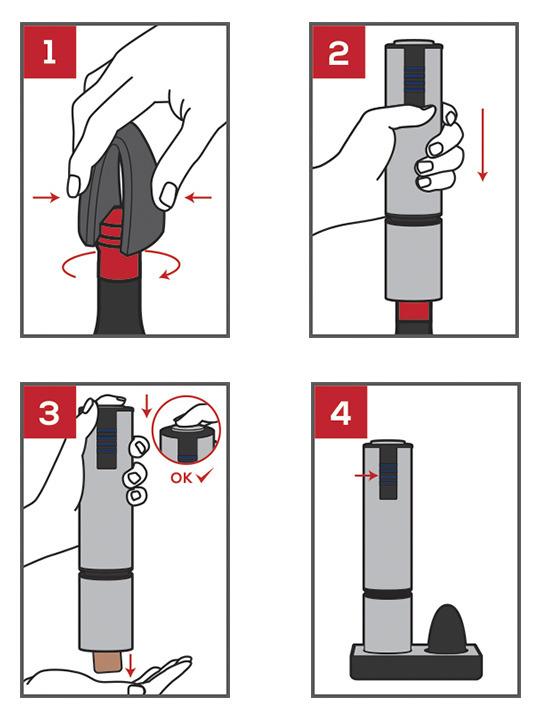 1

2

3

OK ✓

4